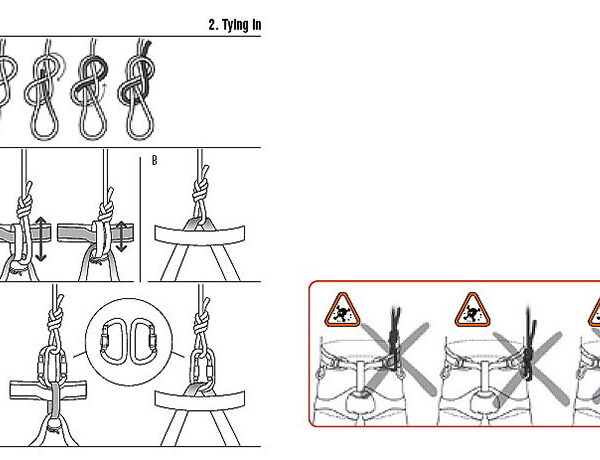 2. Tying In

B